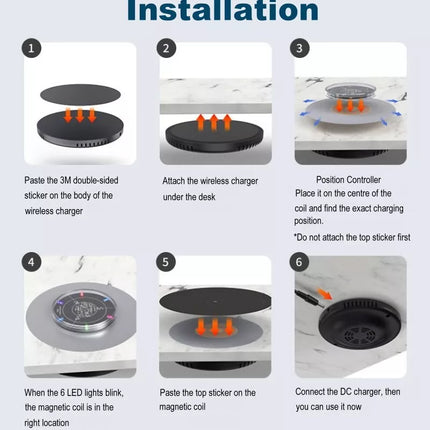 Installation

1

Paste the 3M double-sided sticker on the body of the wireless charger

2

Attach the wireless charger under the desk

3

Position Controller

Place it on the centre of the coil and find the exact charging position.

*Do not attach the top sticker first

4

When the 6 LED lights blink, the magnetic coil is in the right location

5

Paste the top sticker on the magnetic coil

6

Connect the DC charger, then you can use it now